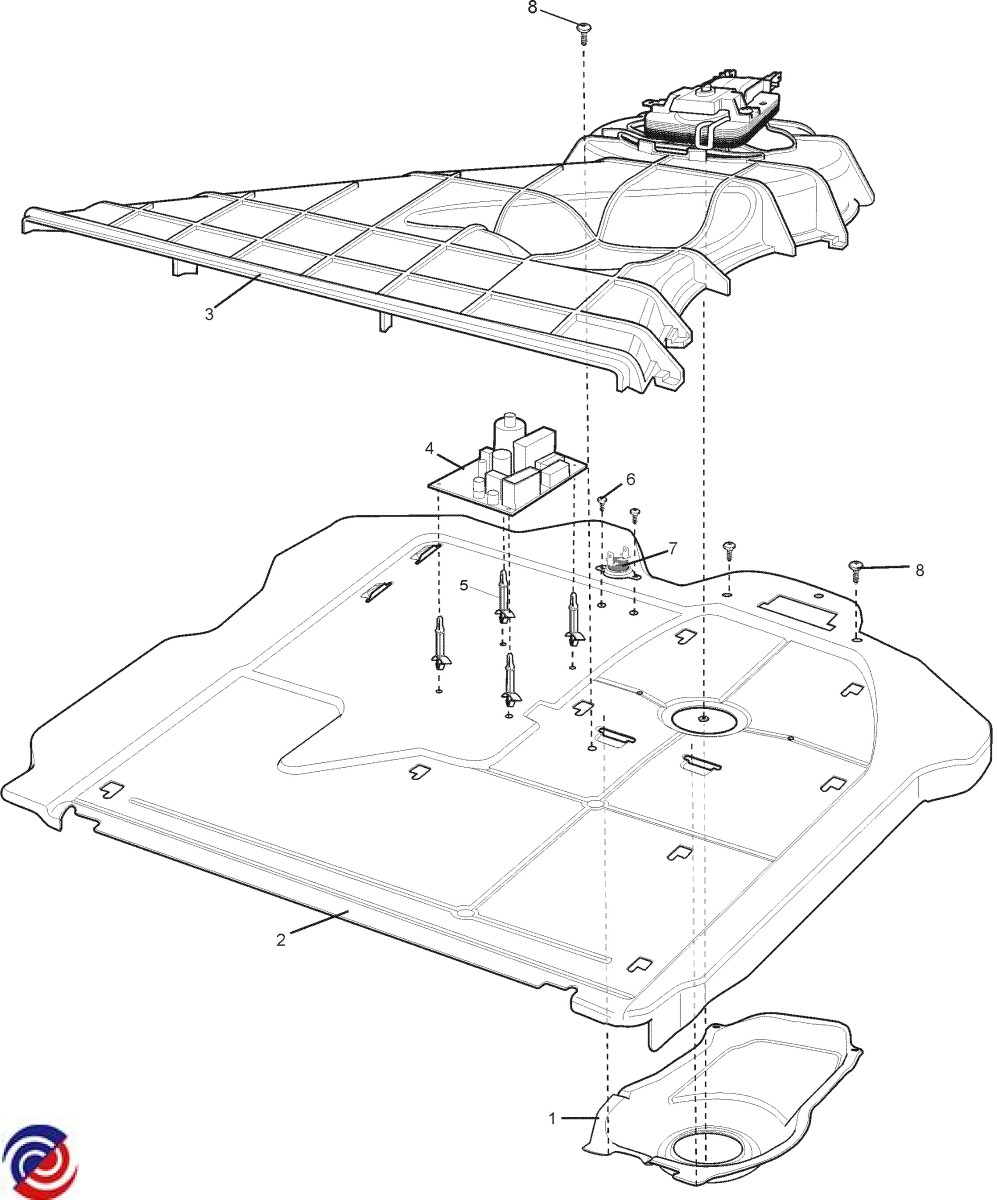 8
3
4
6
7
8
5
2
1